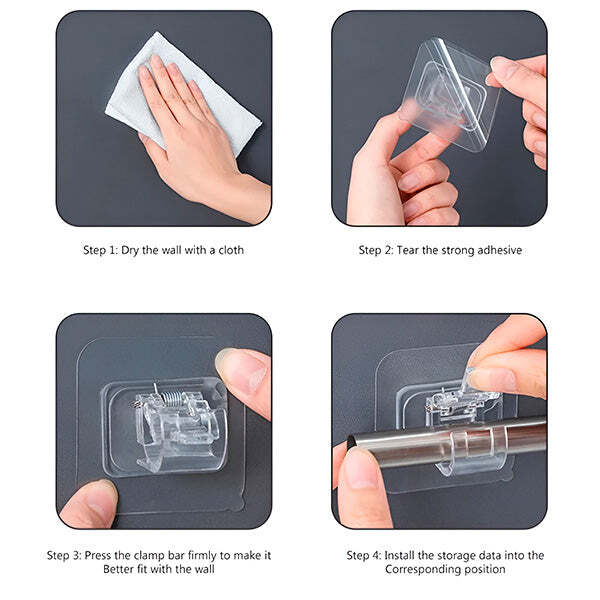 Step 1: Dry the wall with a cloth

Step 2: Tear the strong adhesive

Step 3: Press the clamp bar firmly to make it Better fit with the wall

Step 4: Install the storage data into the Corresponding position